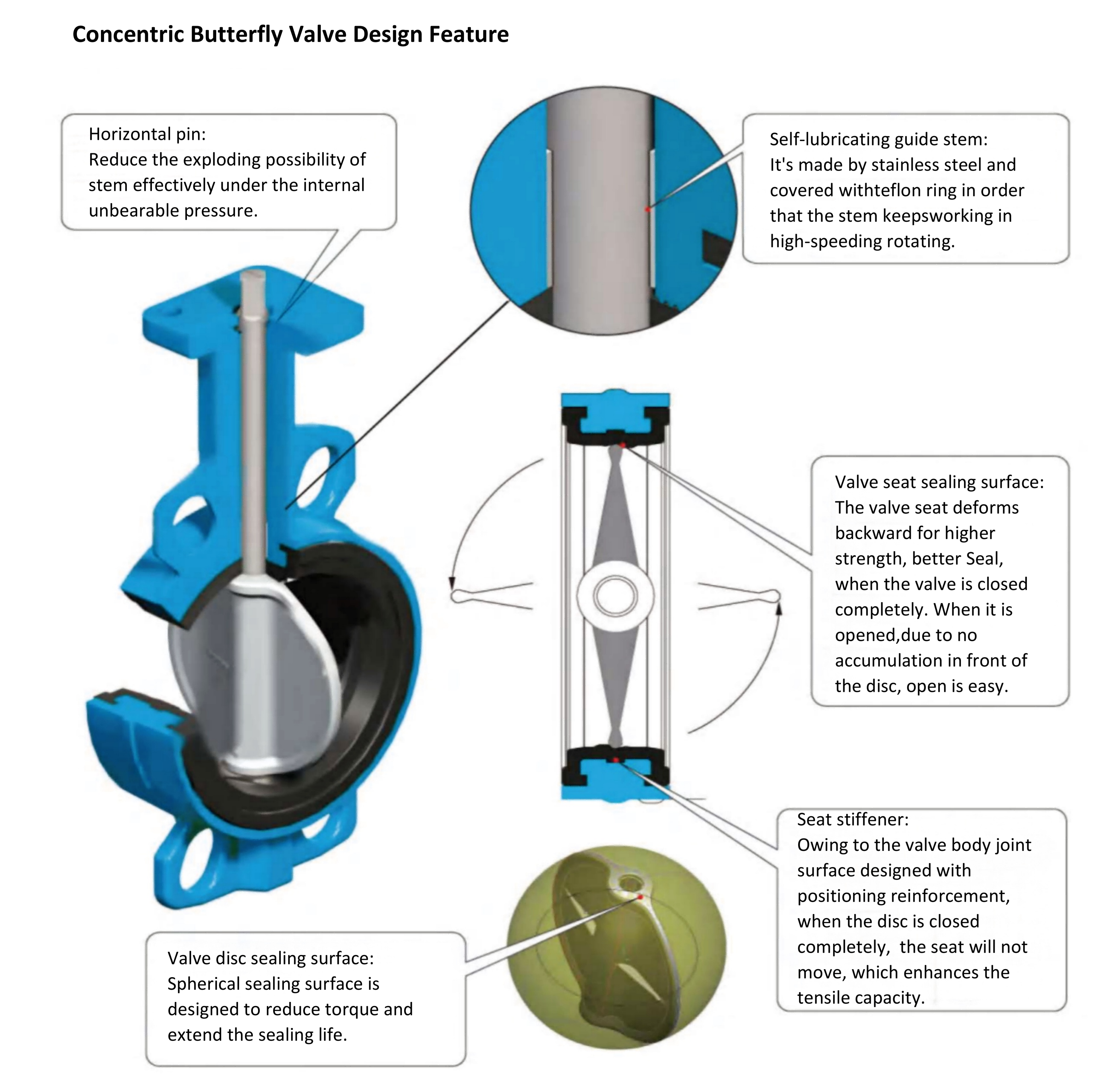 Concentric Butterfly Valve Design Feature

Horizontal pin:
Reduce the exploding possibility of stem effectively under the internal unbearable pressure.

Self-lubricating guide stem:
It's made by stainless steel and covered withteflon ring in order that the stem keepsworking in high-speeding rotating.

Valve seat sealing surface:
The valve seat deforms backward for higher strength, better Seal, when the valve is closed completely. When it is opened,due to no accumulation in front of the disc, open is easy.

Seat stiffener:
Owing to the valve body joint surface designed with positioning reinforcement, when the disc is closed completely, the seat will not move, which enhances the tensile capacity.

Valve disc sealing surface:
Spherical sealing surface is designed to reduce torque and extend the sealing life.